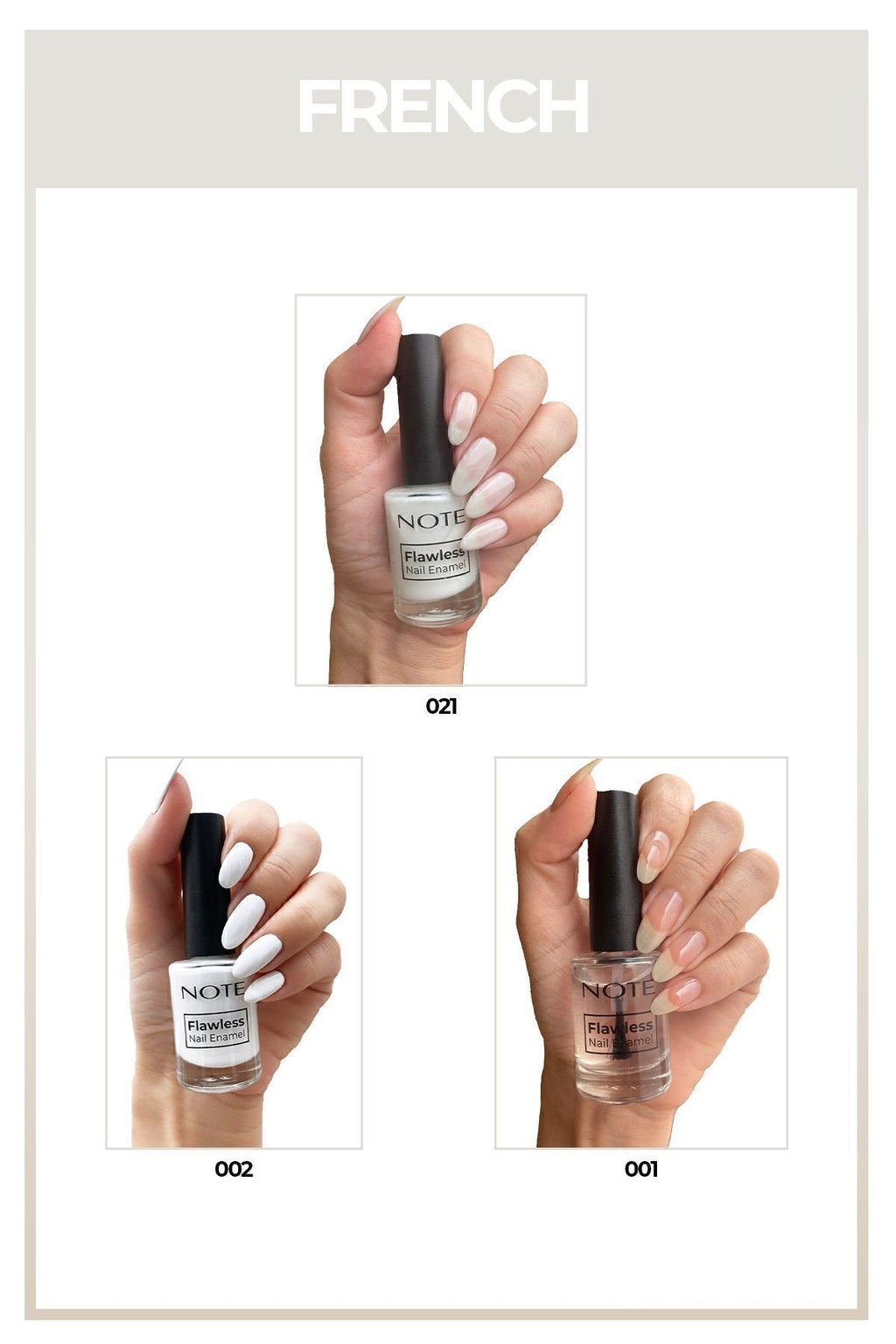 FRENCH

NOTE
Flawless
Nail Enamel

021

NOTE
Flawless
Nail Enamel

002

NOTE
Flawless
Nail Enamel

001